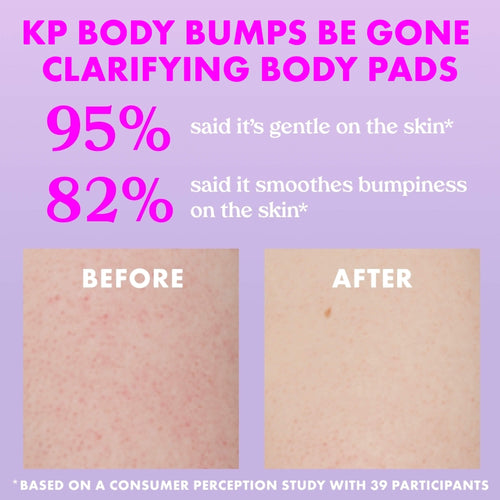 KP BODY BUMPS BE GONE CLARIFYING BODY PADS

95% said it's gentle on the skin*

82% said it smoothes bumpiness on the skin*

BEFORE

AFTER

*BASED ON A CONSUMER PERCEPTION STUDY WITH 39 PARTICIPANTS